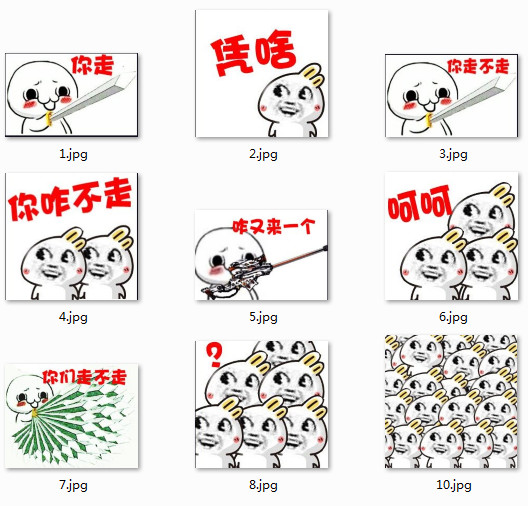 你走

1.jpg

凭啥

2.jpg

你走不走

3.jpg

你咋不走

4.jpg

咋又来一个

5.jpg

呵呵

6.jpg

你们走不走

7.jpg

?

8.jpg

10.jpg